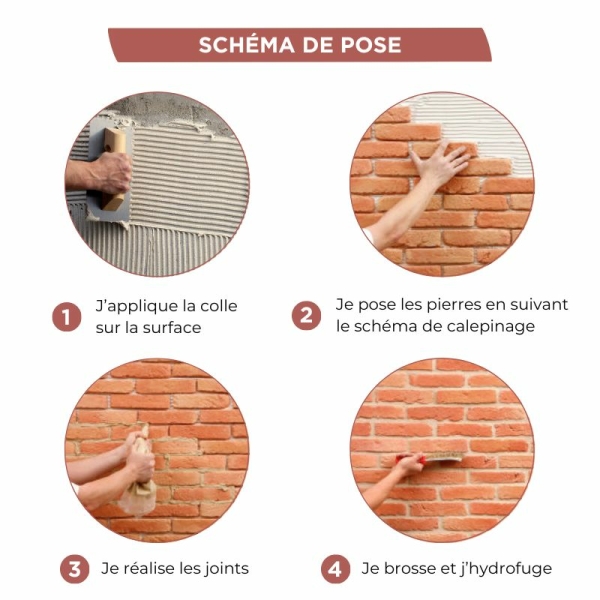 SCHÉMA DE POSE

1 J'applique la colle sur la surface

2 Je pose les pierres en suivant le schéma de calepinage

3 Je réalise les joints

4 Je brosse et j'hydrofuge